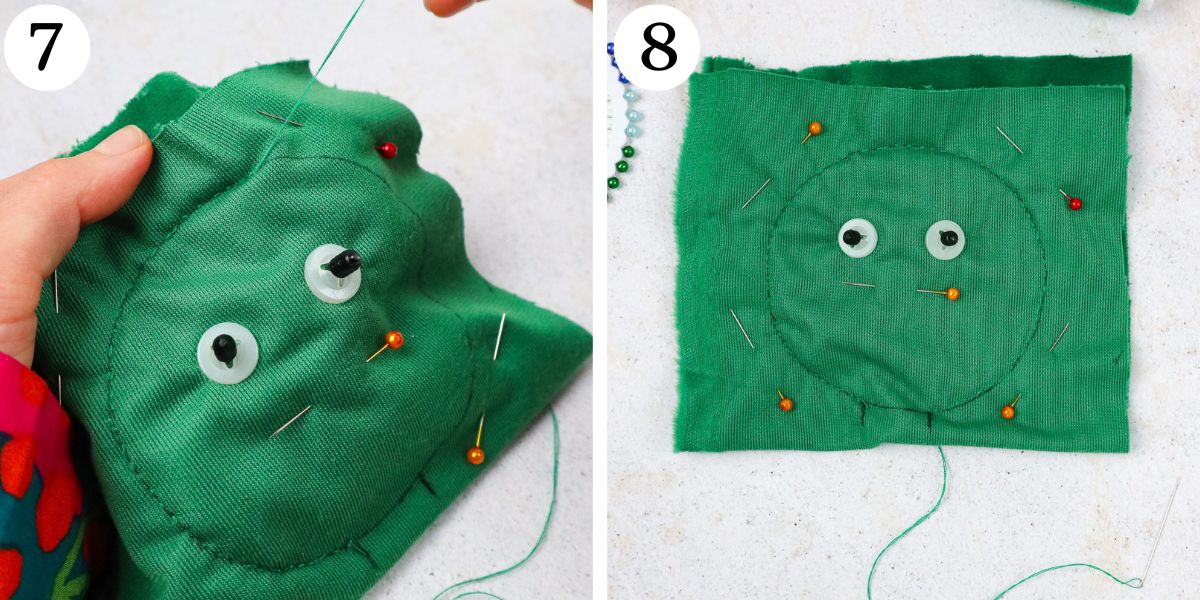 7

8