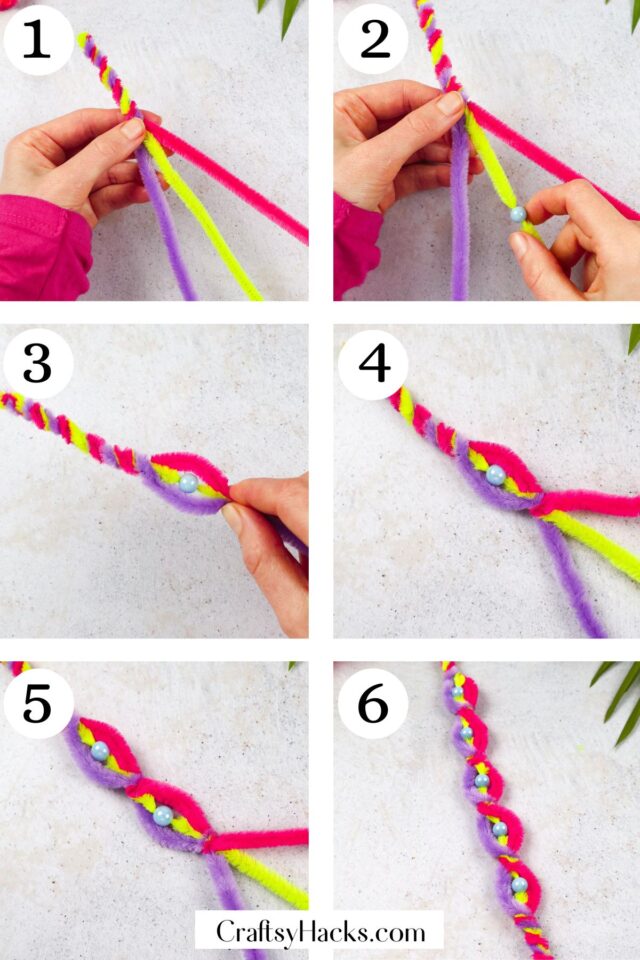 1
2
3
4
5
6
CraftsyHacks.com